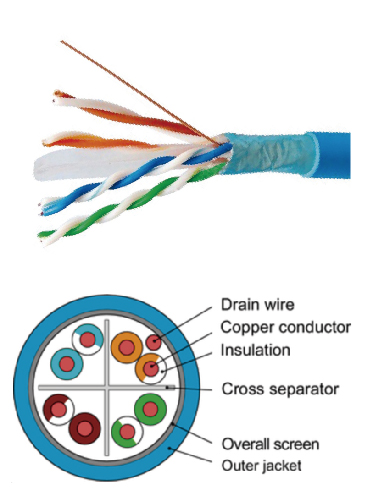 Drain wire
Copper conductor
Insulation
Cross separator
Overall screen
Outer jacket